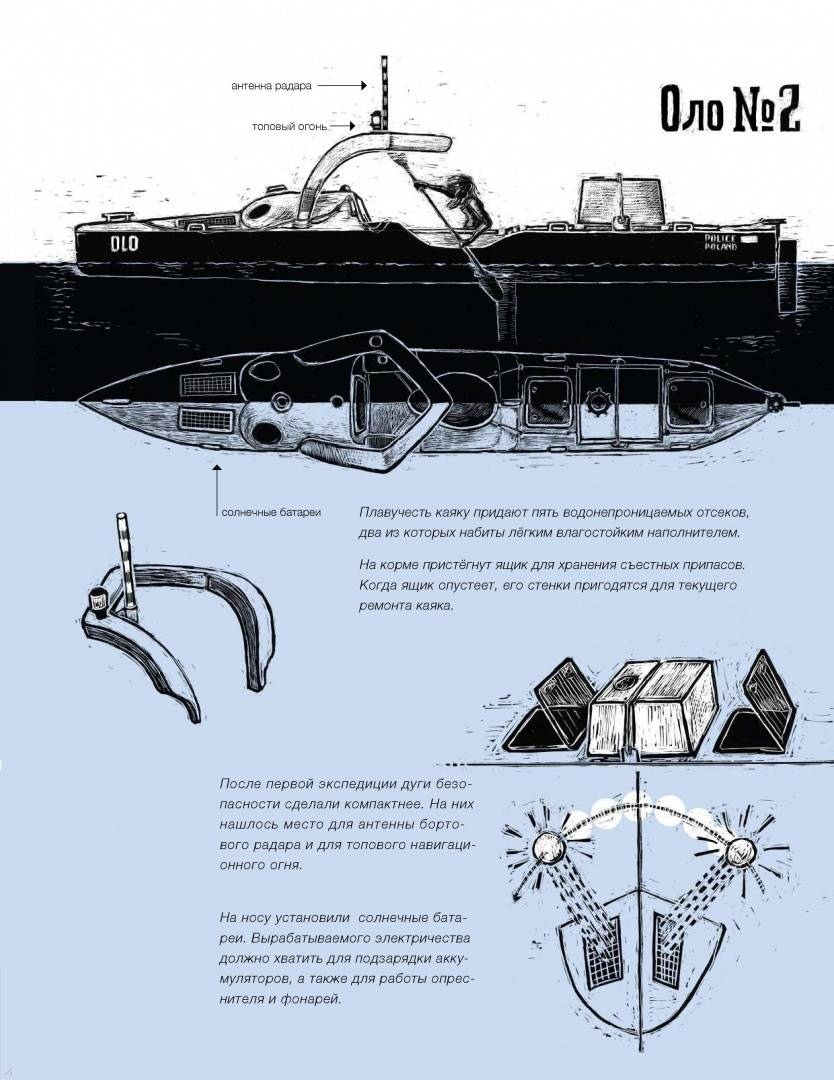 антенна радара

топовый огонь

Оло №2

OLO

POLICE
POLAND

солнечные батареи

Плавучесть каяку придают пять водонепроницаемых отсеков, два из которых набиты лёгким влагостойким наполнителем.

На корме пристёгнут ящик для хранения съестных припасов. Когда ящик опустеет, его стенки пригодятся для текущего ремонта каяка.

После первой экспедиции дуги безопасности сделали компактнее. На них нашлось место для антенны бортового радара и для топового навигационного огня.

На носу установили солнечные батареи. Вырабатываемого электричества должно хватить для подзарядки аккумуляторов, а также для работы опреснителя и фонарей.